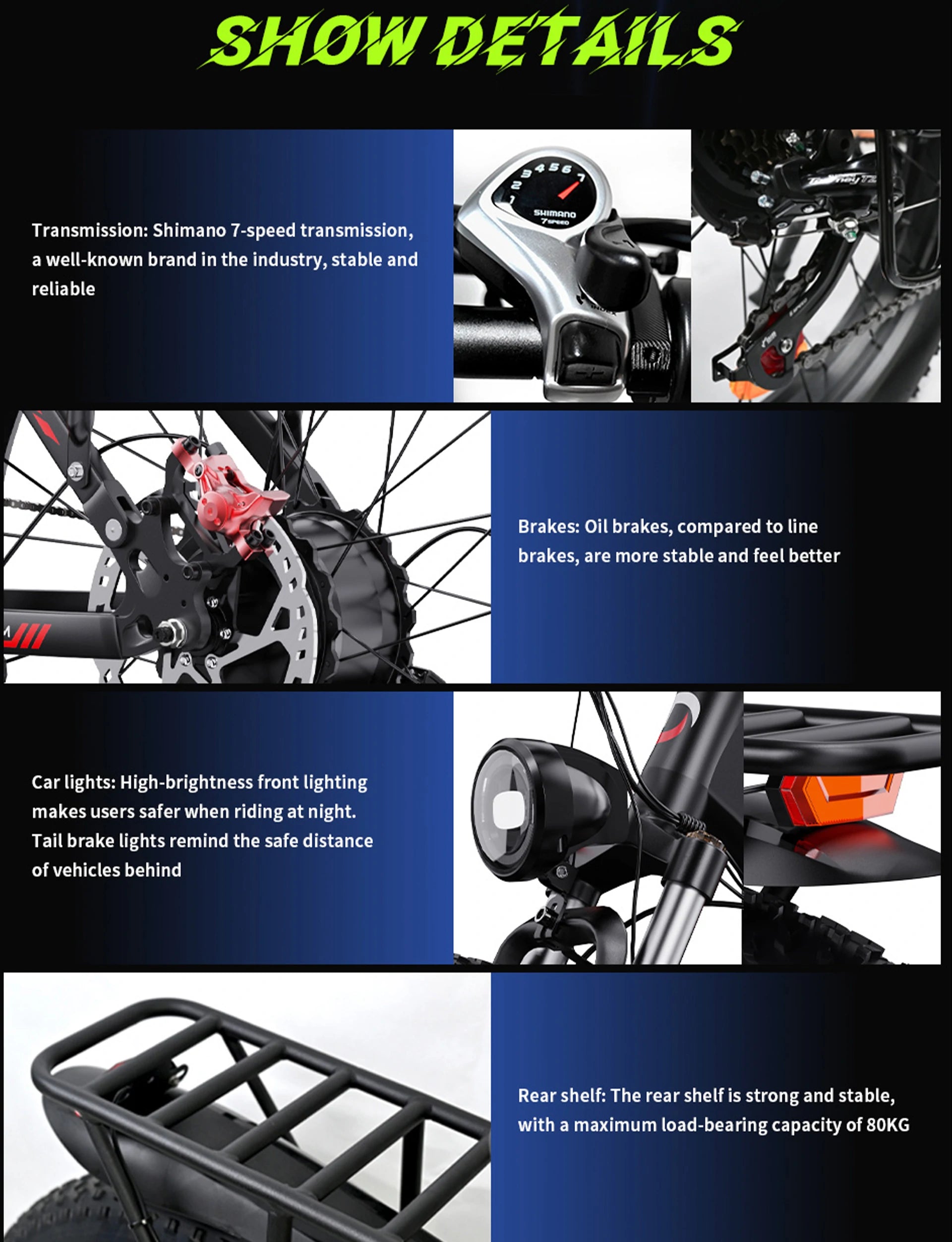 SHOW DETAILS

Transmission: Shimano 7-speed transmission, a well-known brand in the industry, stable and reliable

1 2 3 4 5 6 7
SHIMANO
7SPEED

Brakes: Oil brakes, compared to line brakes, are more stable and feel better

Car lights: High-brightness front lighting makes users safer when riding at night. Tail brake lights remind the safe distance of vehicles behind

Rear shelf: The rear shelf is strong and stable, with a maximum load-bearing capacity of 80KG