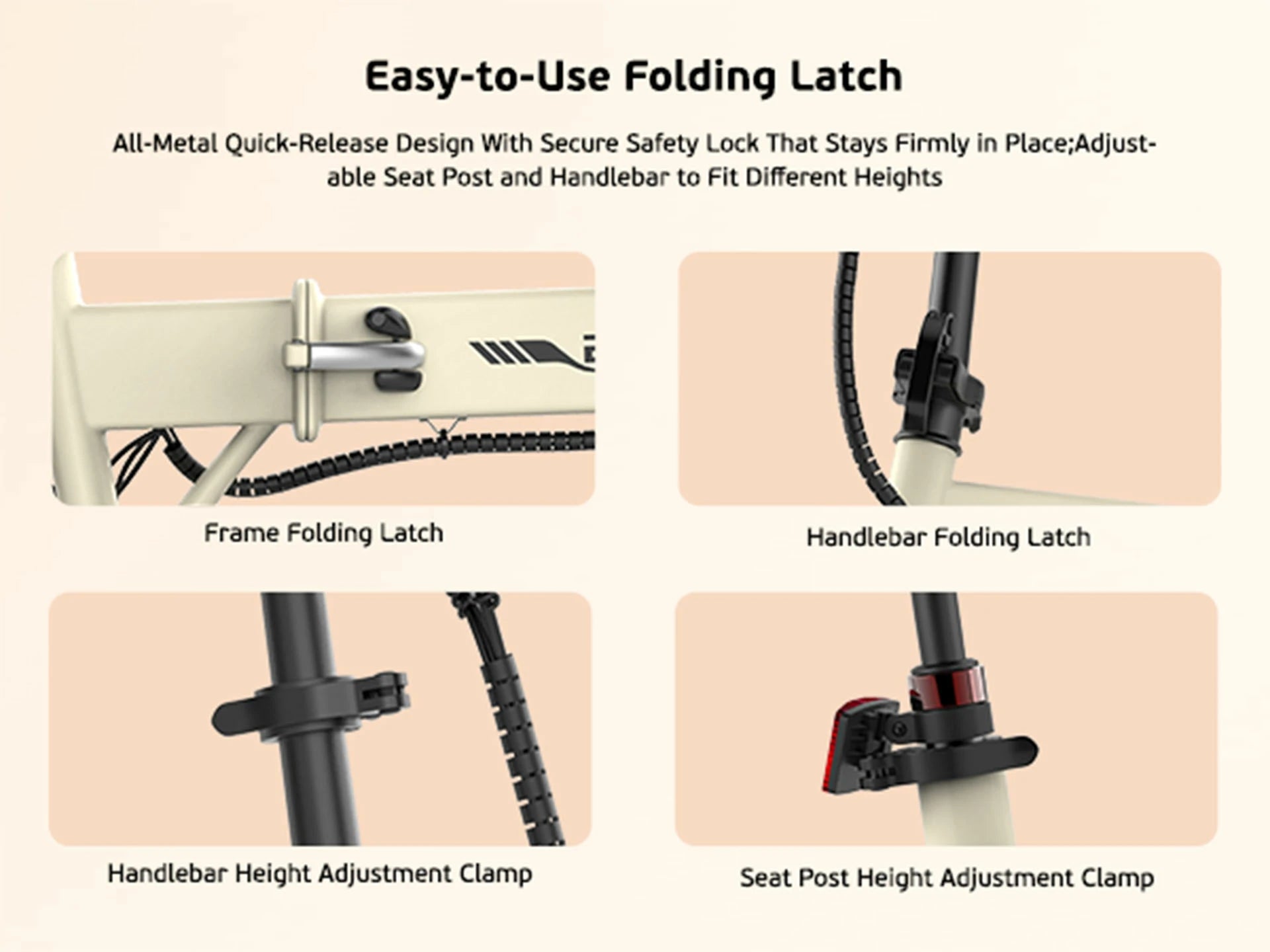 Easy-to-Use Folding Latch

All-Metal Quick-Release Design With Secure Safety Lock That Stays Firmly in Place;Adjustable Seat Post and Handlebar to Fit Different Heights

Frame Folding Latch

Handlebar Folding Latch

Handlebar Height Adjustment Clamp

Seat Post Height Adjustment Clamp