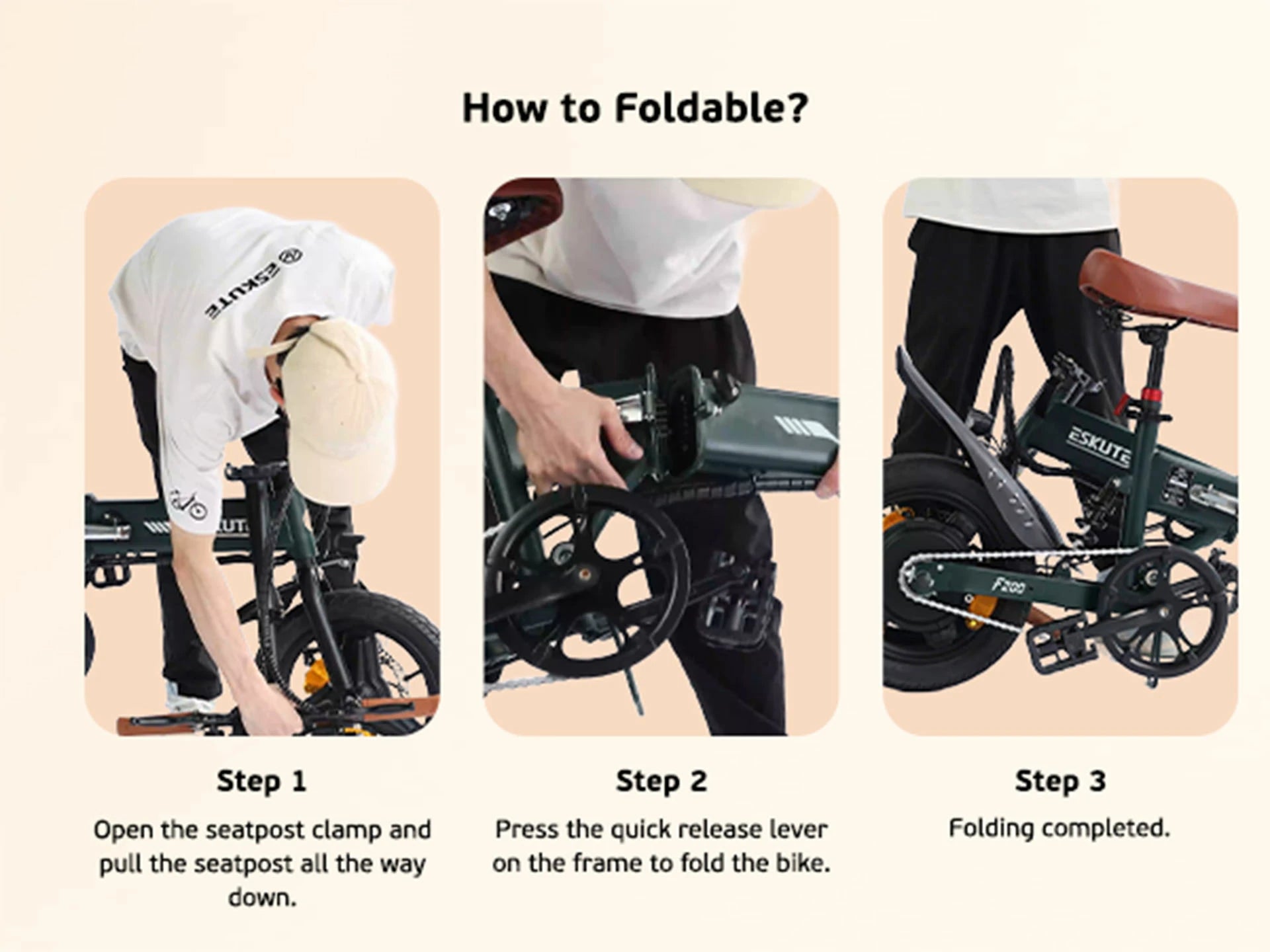 How to Foldable?

ESKUTE

ESKUTE

F200

Step 1

Open the seatpost clamp and pull the seatpost all the way down.

Step 2

Press the quick release lever on the frame to fold the bike.

Step 3

Folding completed.