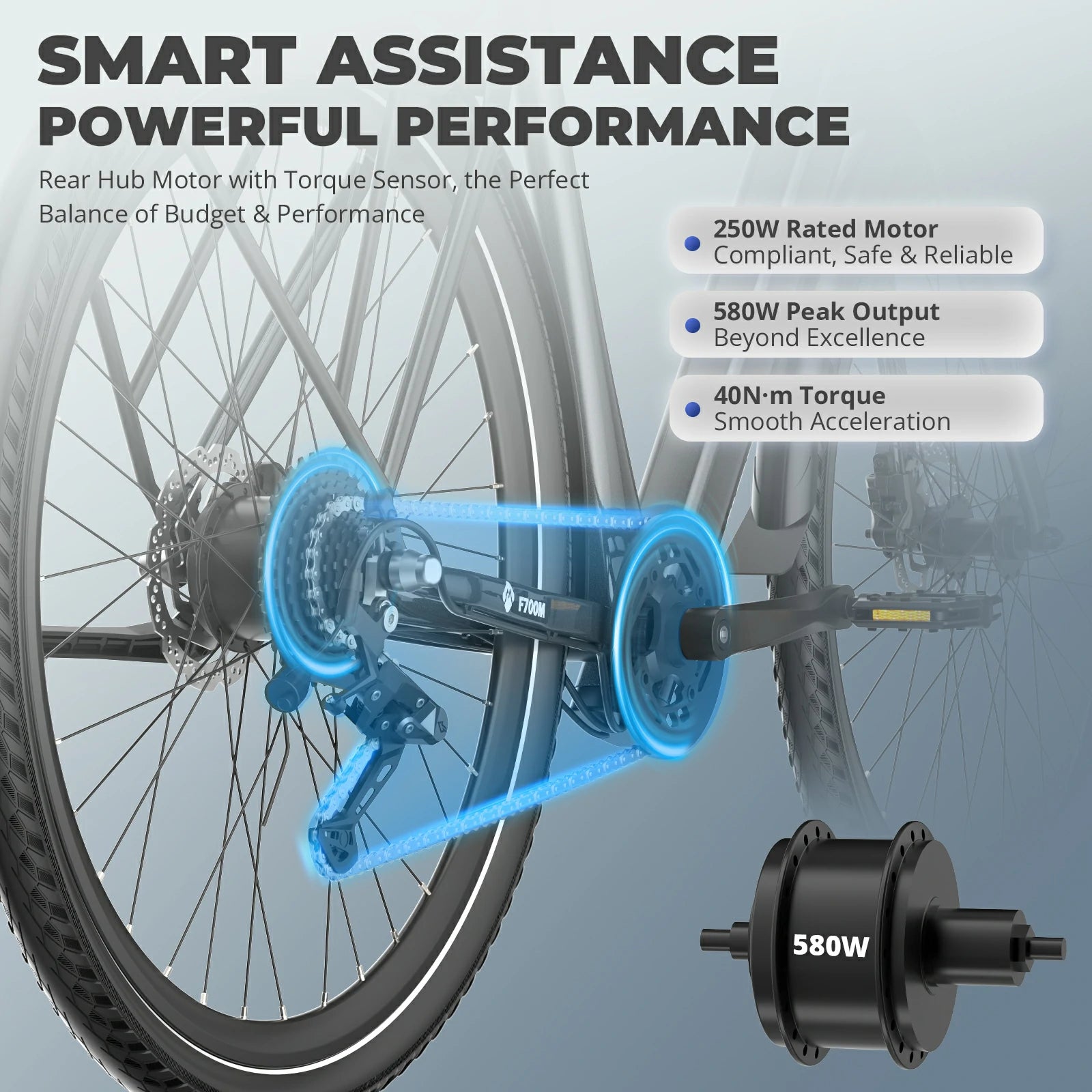 SMART ASSISTANCE
POWERFUL PERFORMANCE

Rear Hub Motor with Torque Sensor, the Perfect Balance of Budget & Performance

250W Rated Motor
Compliant, Safe & Reliable

580W Peak Output
Beyond Excellence

40N·m Torque
Smooth Acceleration

F700M

580W