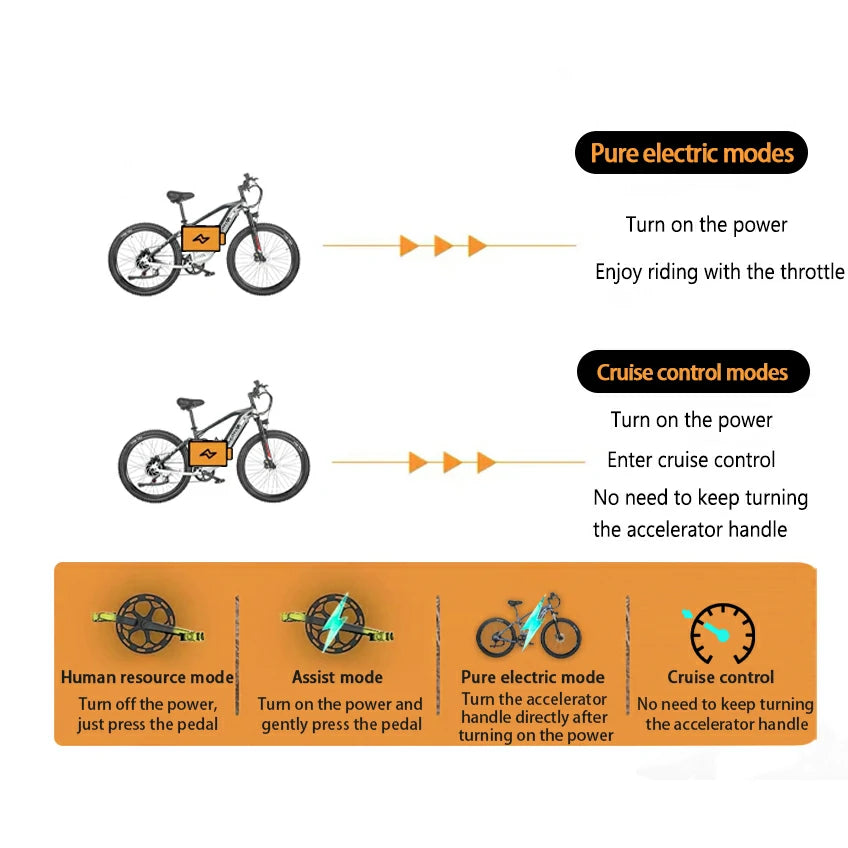 Pure electric modes

Turn on the power

Enjoy riding with the throttle

Cruise control modes

Turn on the power

Enter cruise control

No need to keep turning the accelerator handle

Human resource mode
Turn off the power, just press the pedal

Assist mode
Turn on the power and gently press the pedal

Pure electric mode
Turn the accelerator handle directly after turning on the power

Cruise control
No need to keep turning the accelerator handle