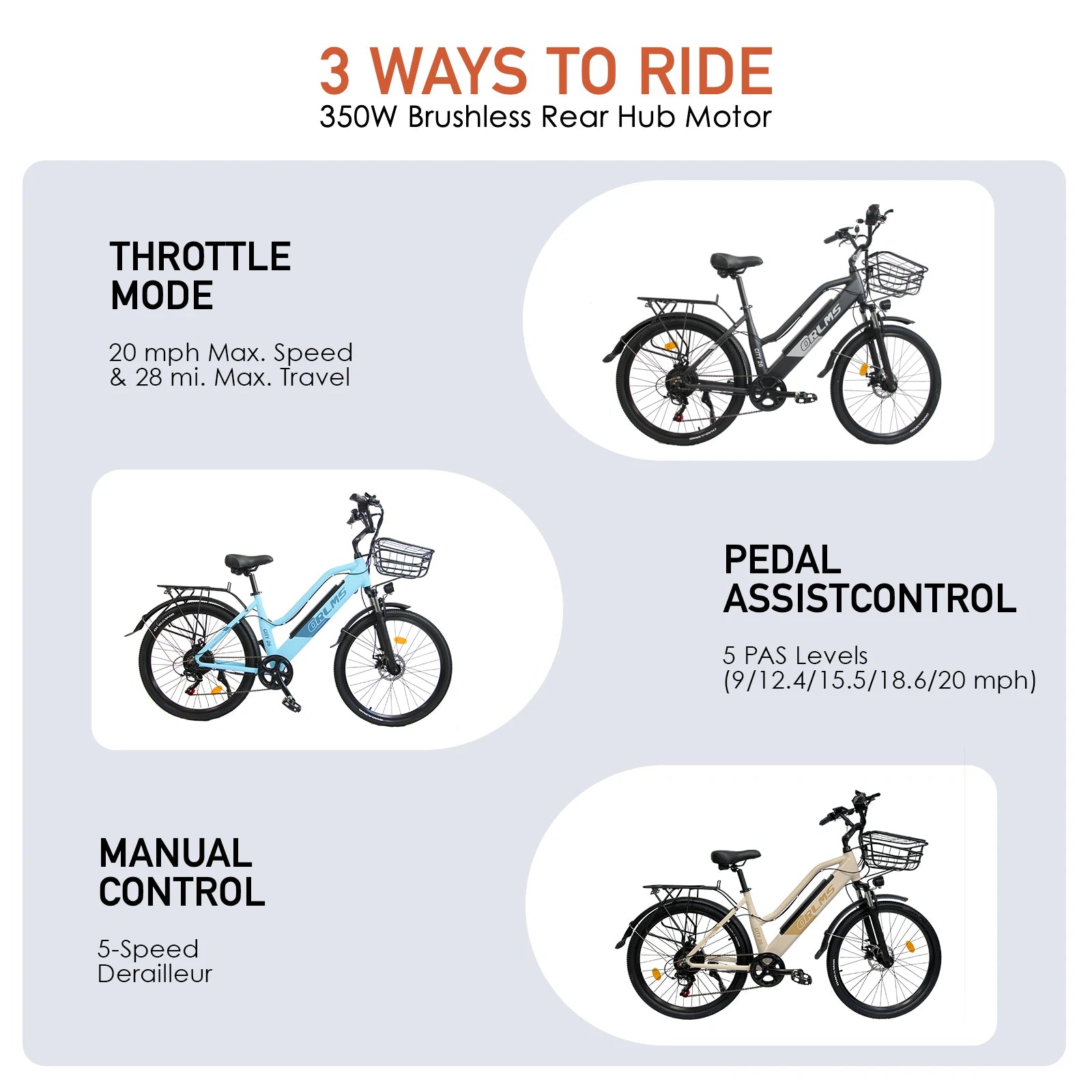 3 WAYS TO RIDE
350W Brushless Rear Hub Motor

THROTTLE MODE

20 mph Max. Speed & 28 mi. Max. Travel

ORLMS
CITY 26

ORLMS
CITY 26

PEDAL ASSISTCONTROL

5 PAS Levels (9/12.4/15.5/18.6/20 mph)

MANUAL CONTROL

5-Speed Derailleur

ORLMS
CITY 26